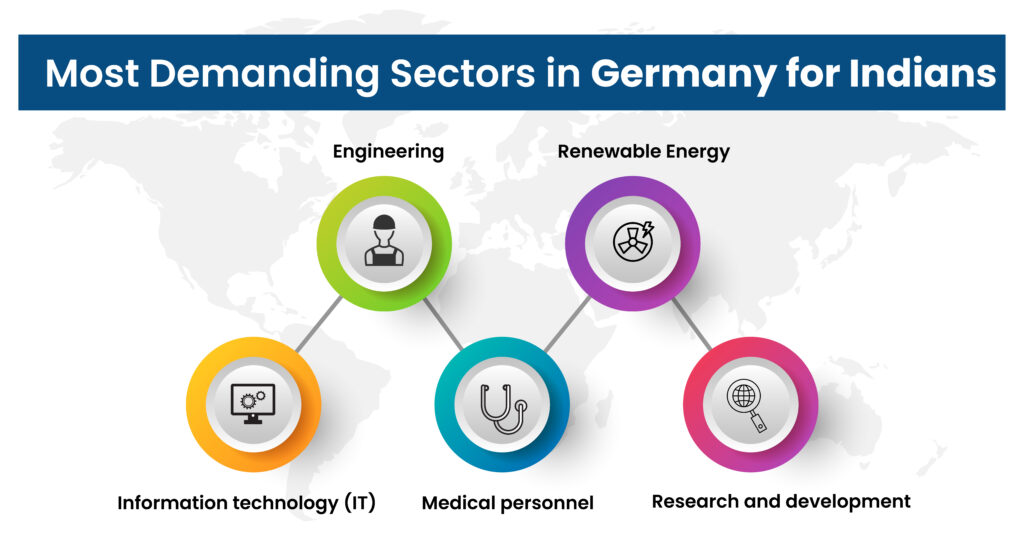 Most Demanding Sectors in Germany for Indians

Engineering

Renewable Energy

Information technology (IT)

Medical personnel

Research and development